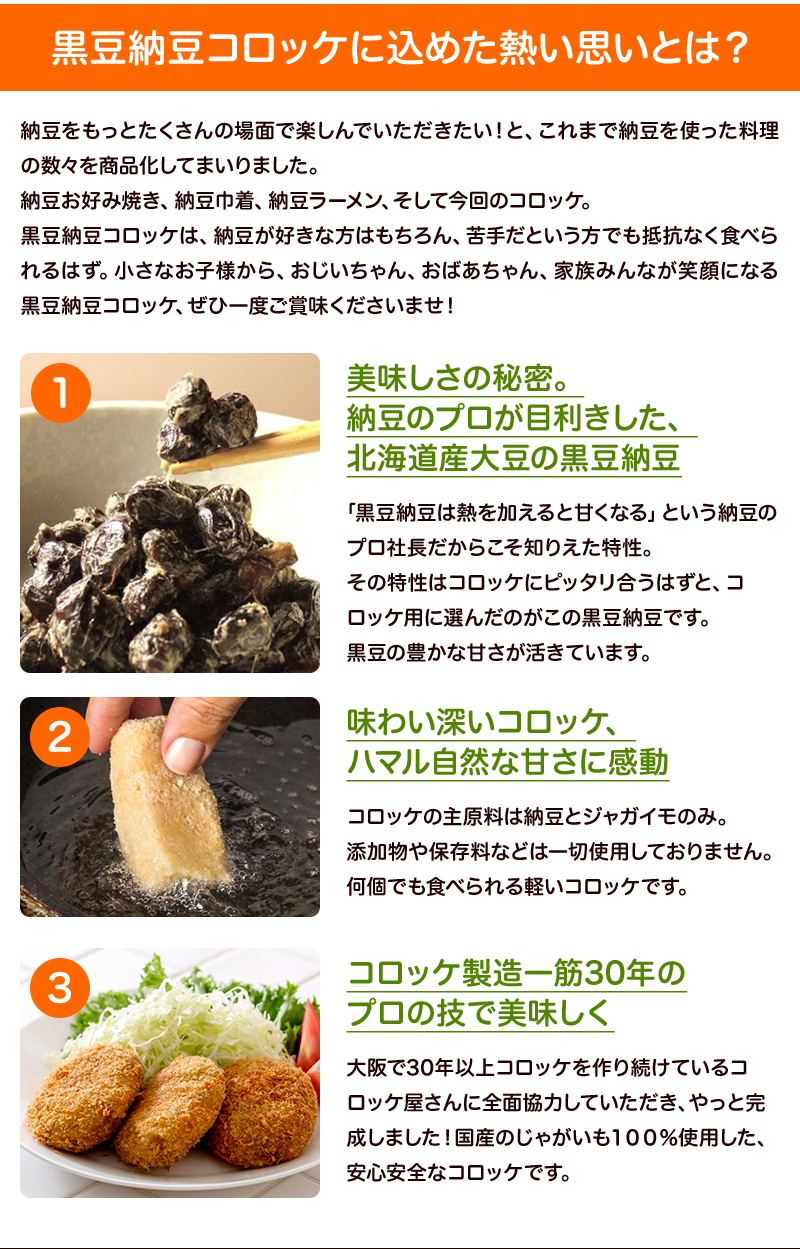 黒豆納豆コロッケに込めた熱い思いとは？

納豆をもっとたくさんの場面で楽しんでいただきたい！と、これまで納豆を使った料理の数々を商品化してまいりました。
納豆お好み焼き、納豆巾着、納豆ラーメン、そして今回のコロッケ。
黒豆納豆コロッケは、納豆が好きな方はもちろん、苦手だという方でも抵抗なく食べられるはず。小さなお子様から、おじいちゃん、おばあちゃん、家族みんなが笑顔になる黒豆納豆コロッケ、ぜひ一度ご賞味くださいませ！

1

美味しさの秘密。
納豆のプロが目利きした、
北海道産大豆の黒豆納豆

「黒豆納豆は熱を加えると甘くなる」という納豆のプロ社長だからこそ知りえた特性。
その特性はコロッケにピッタリ合うはずと、コロッケ用に選んだのがこの黒豆納豆です。
黒豆の豊かな甘さが活きています。

2

味わい深いコロッケ、
ハマル自然な甘さに感動

コロッケの主原料は納豆とジャガイモのみ。
添加物や保存料などは一切使用しておりません。
何個でも食べられる軽いコロッケです。

3

コロッケ製造一筋30年の
プロの技で美味しく

大阪で30年以上コロッケを作り続けているコロッケ屋さんに全面協力していただき、やっと完成しました！国産のじゃがいも100％使用した、安心安全なコロッケです。